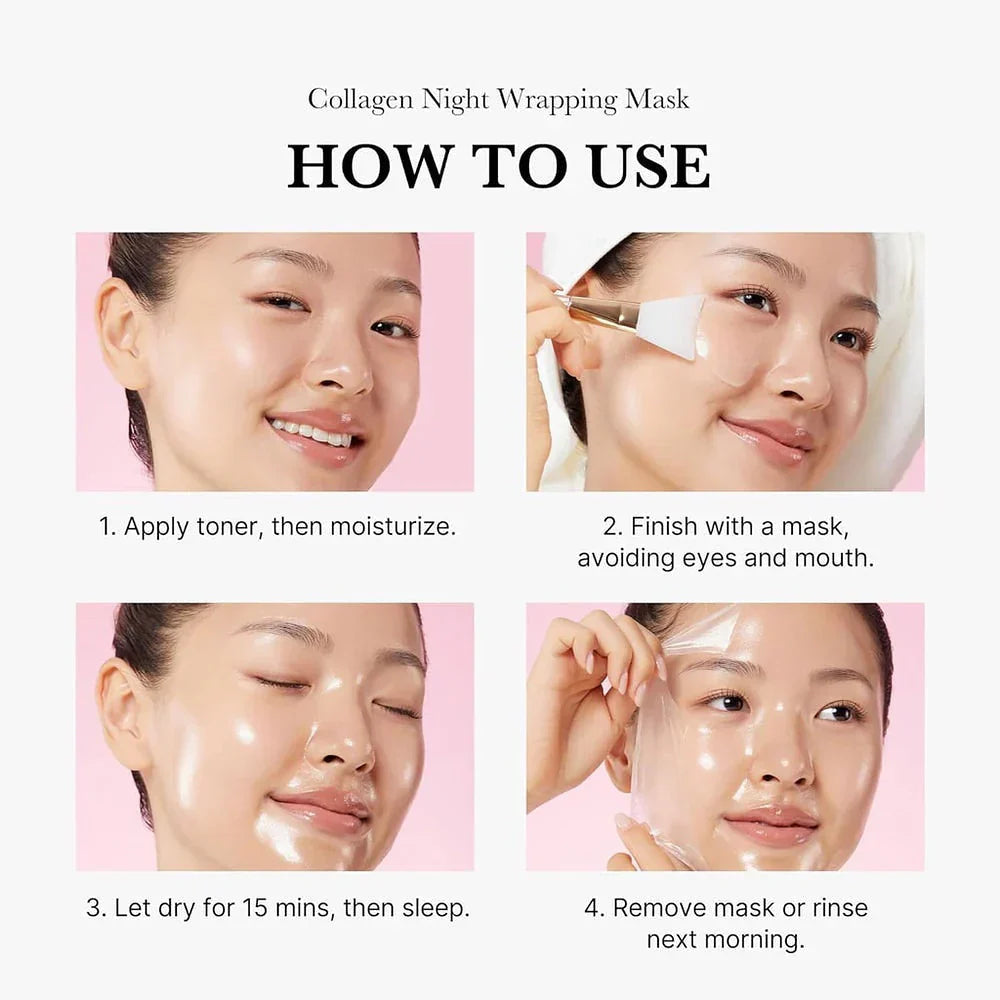 Collagen Night Wrapping Mask

HOW TO USE

1. Apply toner, then moisturize.

2. Finish with a mask, avoiding eyes and mouth.

3. Let dry for 15 mins, then sleep.

4. Remove mask or rinse next morning.